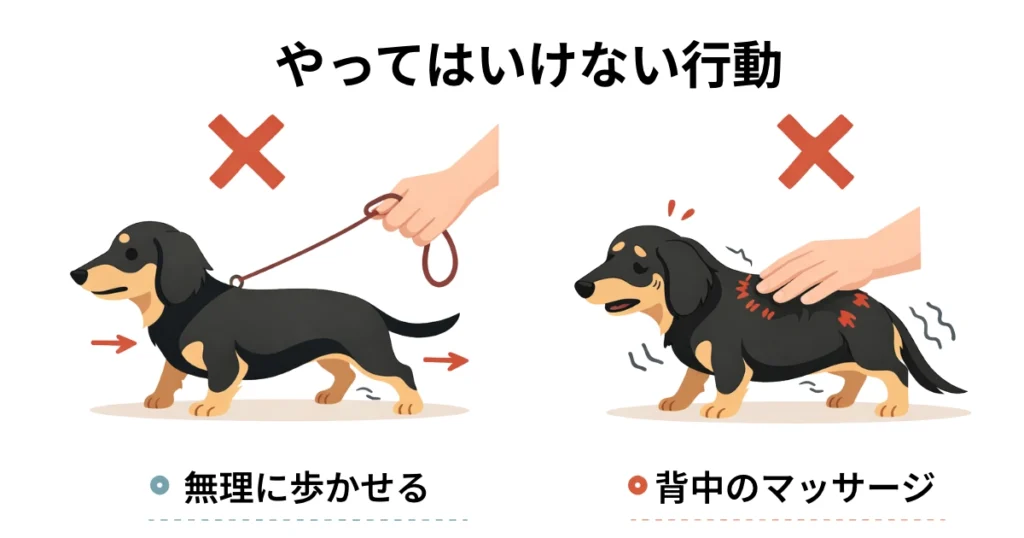 やってはいけない行動

無理に歩かせる

背中のマッサージ