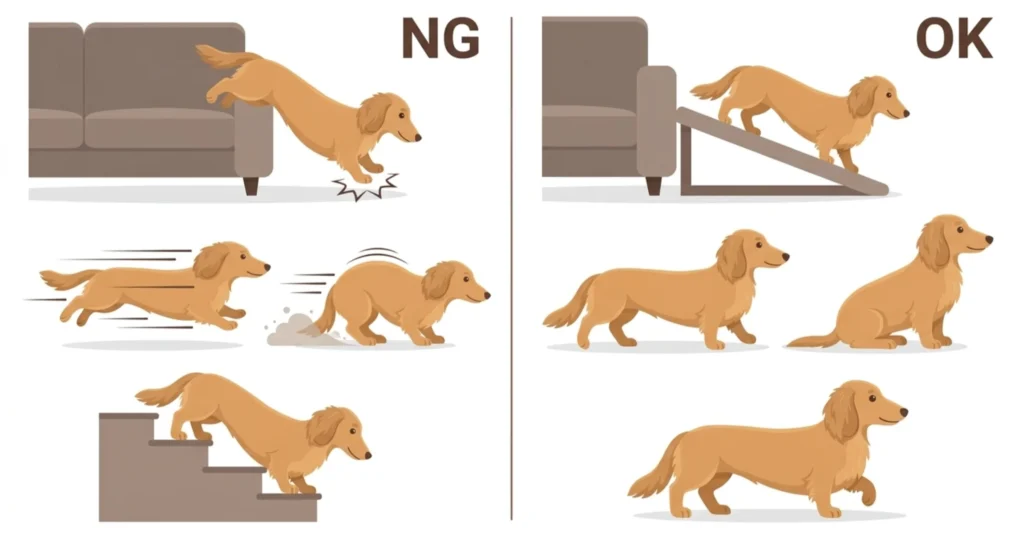 NG

OK