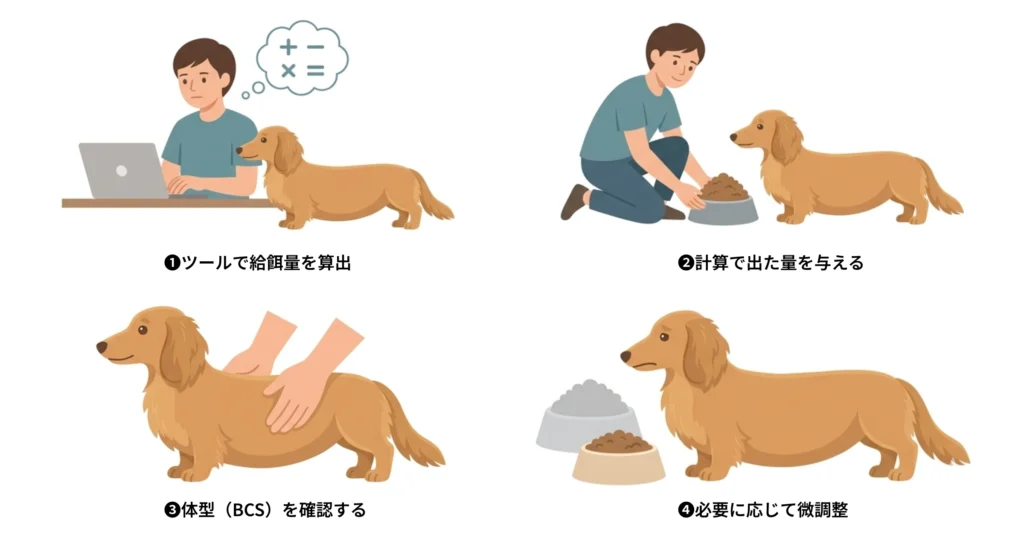 + −
× =

❶ツールで給餌量を算出

❷計算で出た量を与える

❸体型（BCS）を確認する

❹必要に応じて微調整