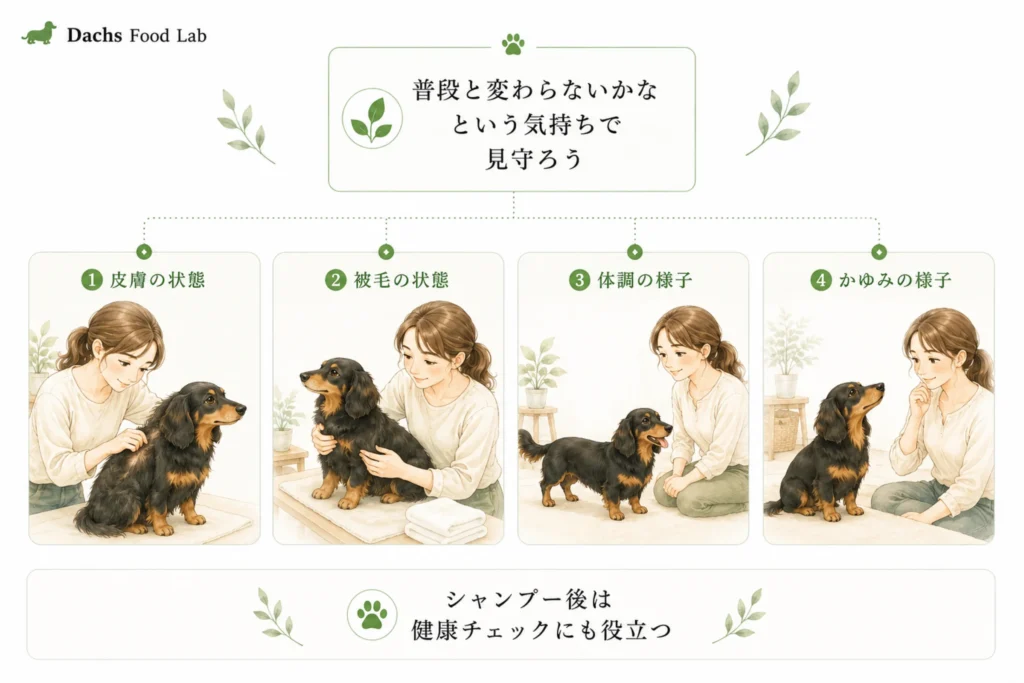 Dachs Food Lab

普段と変わらないかな
という気持ちで
見守ろう

1 皮膚の状態

2 被毛の状態

3 体調の様子

4 かゆみの様子

シャンプー後は
健康チェックにも役立つ