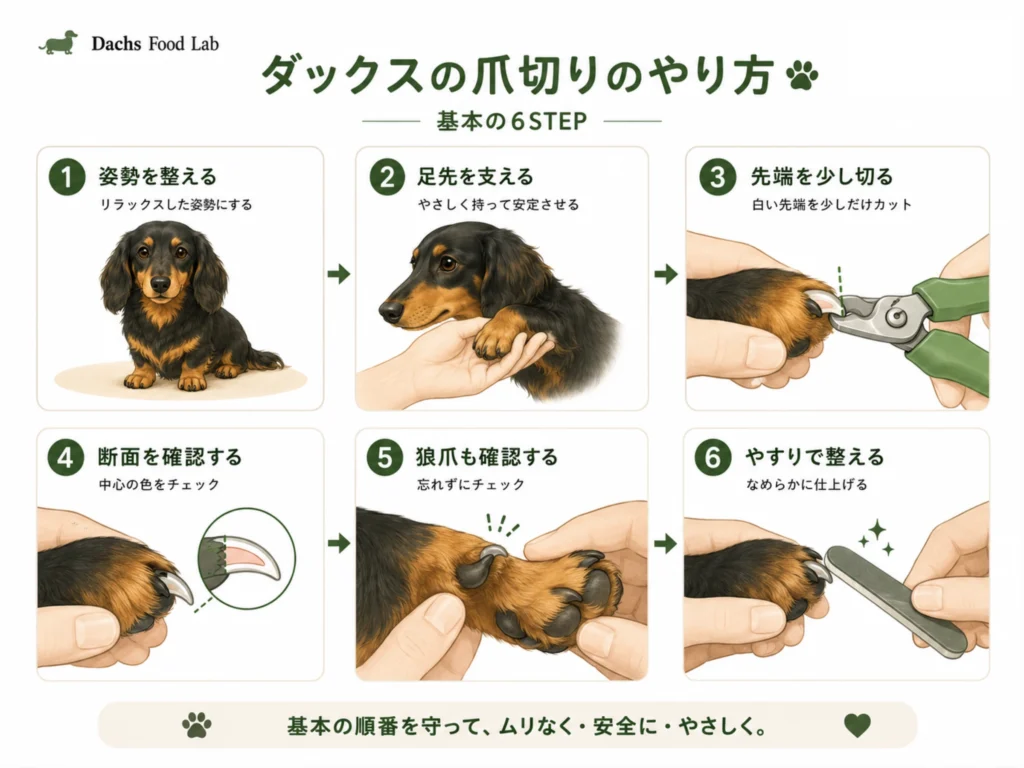 Dachs Food Lab

ダックスの爪切りのやり方

基本の6STEP

1 姿勢を整える
リラックスした姿勢にする

2 足先を支える
やさしく持って安定させる

3 先端を少し切る
白い先端を少しだけカット

4 断面を確認する
中心の色をチェック

5 狼爪も確認する
忘れずにチェック

6 やすりで整える
なめらかに仕上げる

基本の順番を守って、ムリなく・安全に・やさしく。